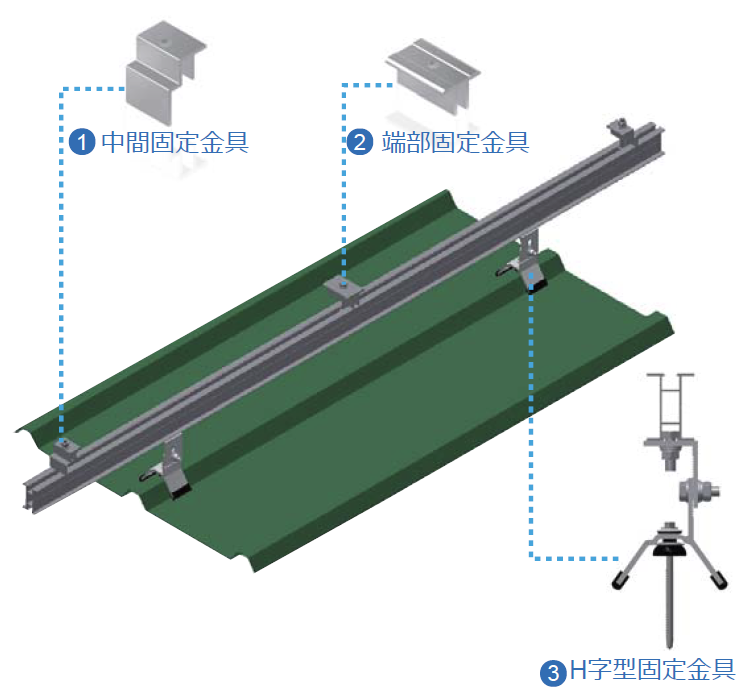 1 中間固定金具

2 端部固定金具

3 H字型固定金具